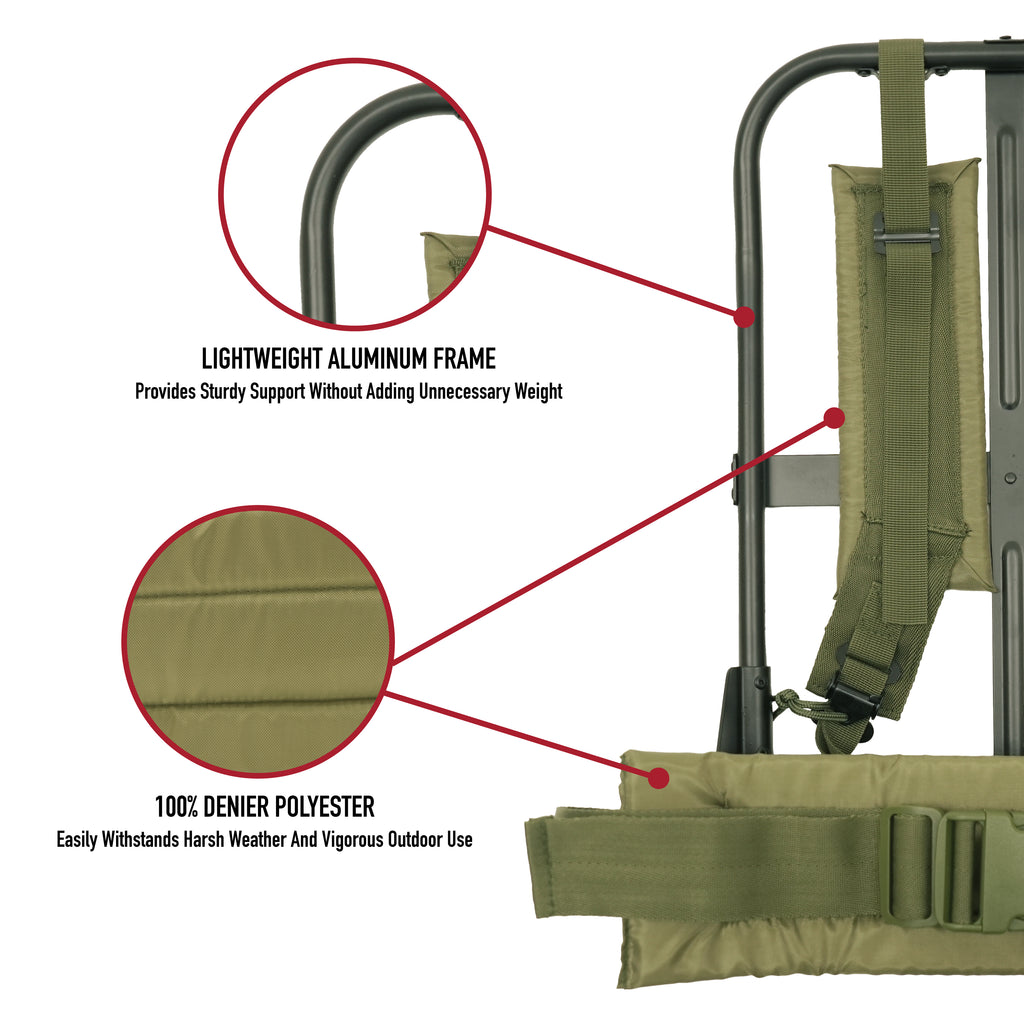 LIGHTWEIGHT ALUMINUM FRAME
Provides Sturdy Support Without Adding Unnecessary Weight

100% DENIER POLYESTER
Easily Withstands Harsh Weather And Vigorous Outdoor Use